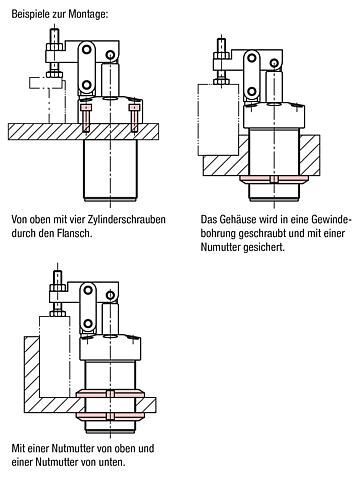 Beispiele zur Montage:

Von oben mit vier Zylinderschrauben durch den Flansch.

Das Gehäuse wird in eine Gewindebohrung geschraubt und mit einer Numutter gesichert.

Mit einer Nutmutter von oben und einer Nutmutter von unten.